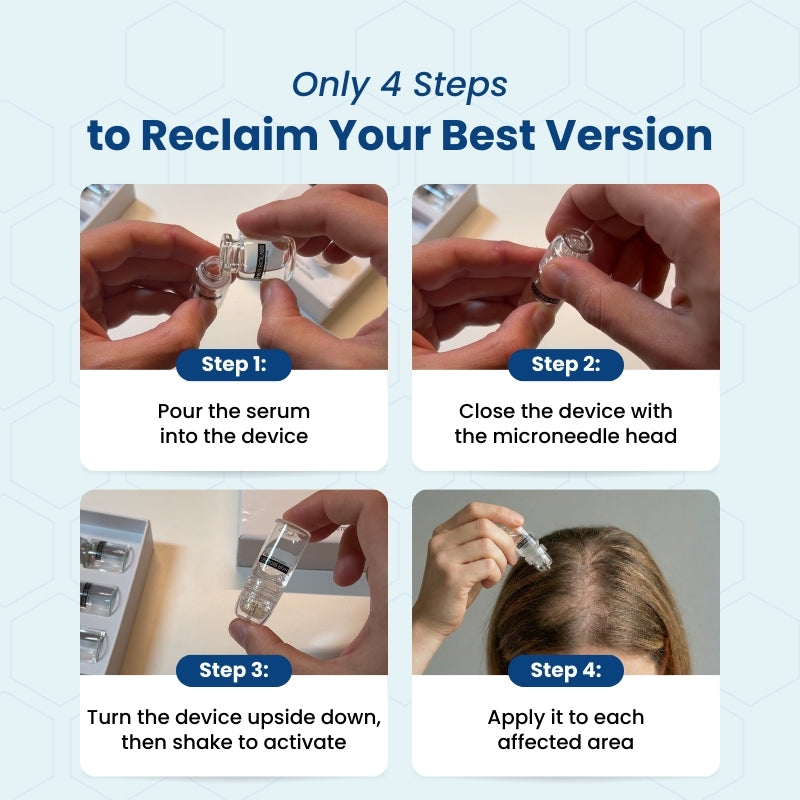 Only 4 Steps
to Reclaim Your Best Version

Step 1:
Pour the serum into the device

Step 2:
Close the device with the microneedle head

Step 3:
Turn the device upside down, then shake to activate

Step 4:
Apply it to each affected area