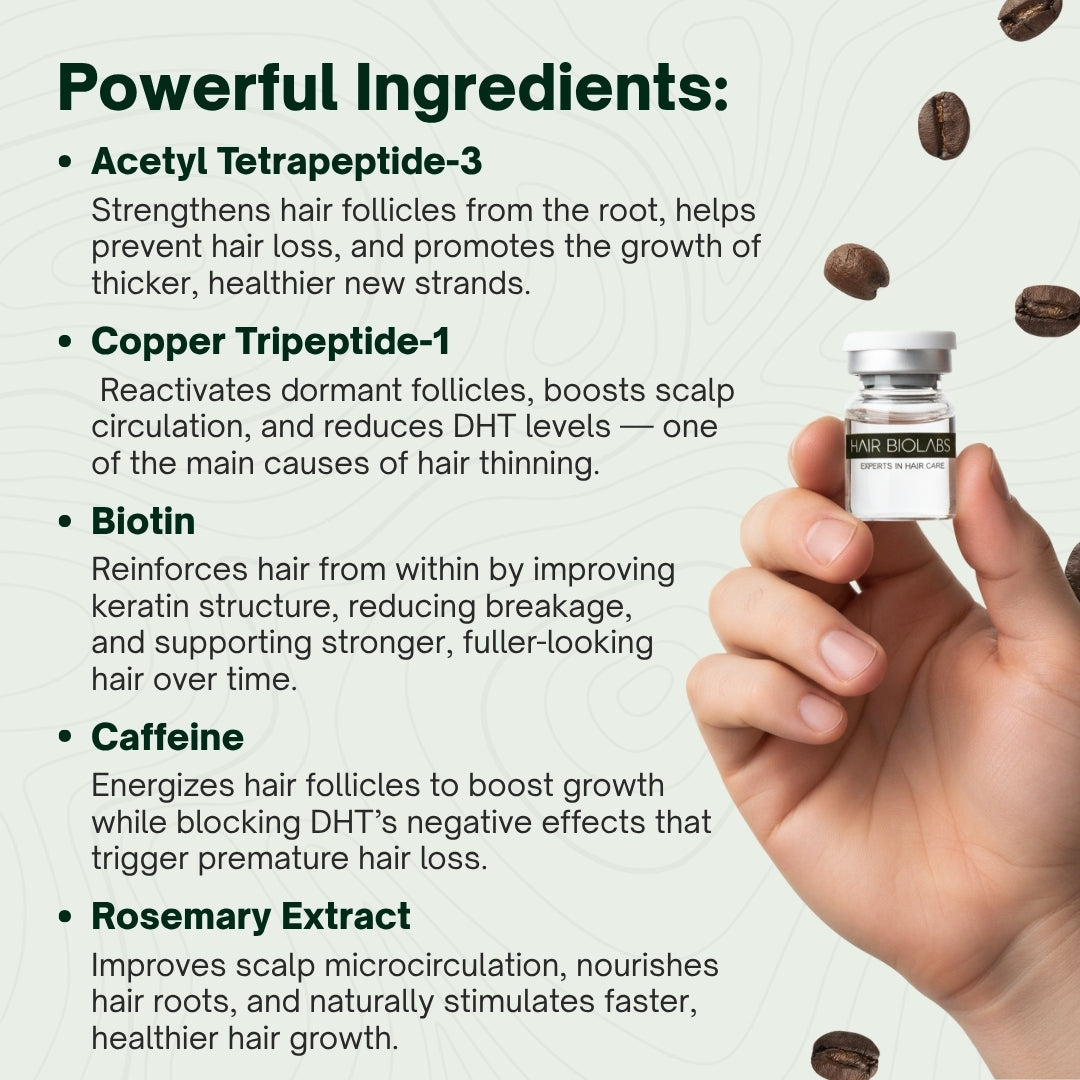 Powerful Ingredients:

• Acetyl Tetrapeptide-3
Strengthens hair follicles from the root, helps prevent hair loss, and promotes the growth of thicker, healthier new strands.

• Copper Tripeptide-1
Reactivates dormant follicles, boosts scalp circulation, and reduces DHT levels — one of the main causes of hair thinning.

• Biotin
Reinforces hair from within by improving keratin structure, reducing breakage, and supporting stronger, fuller-looking hair over time.

• Caffeine
Energizes hair follicles to boost growth while blocking DHT's negative effects that trigger premature hair loss.

• Rosemary Extract
Improves scalp microcirculation, nourishes hair roots, and naturally stimulates faster, healthier hair growth.

HAIR BIOLABS
EXPERTS IN HAIR CARE