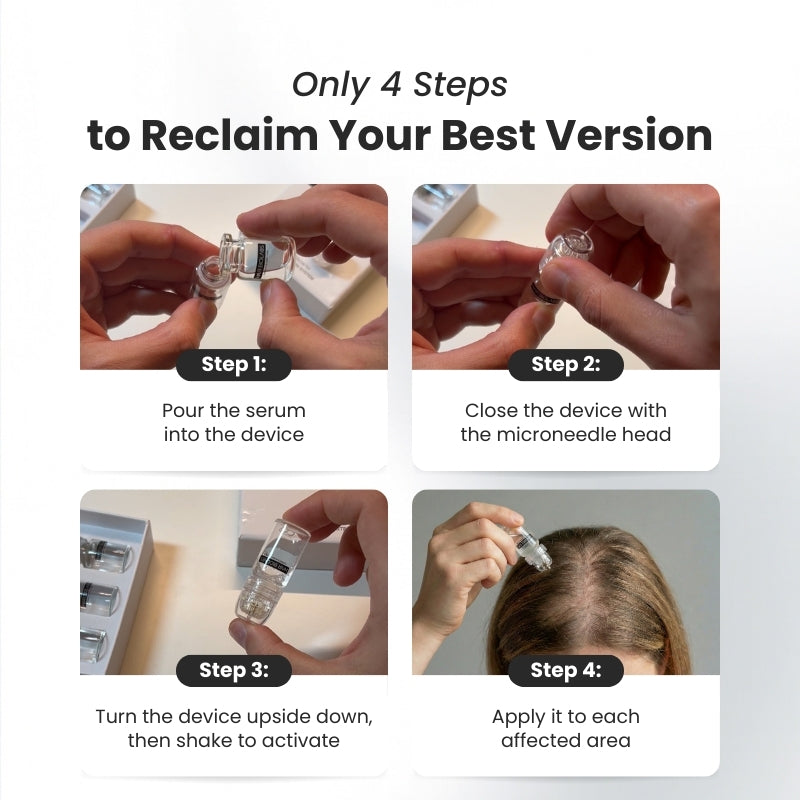 Only 4 Steps
to Reclaim Your Best Version

Step 1:
Pour the serum into the device

Step 2:
Close the device with the microneedle head

Step 3:
Turn the device upside down, then shake to activate

Step 4:
Apply it to each affected area